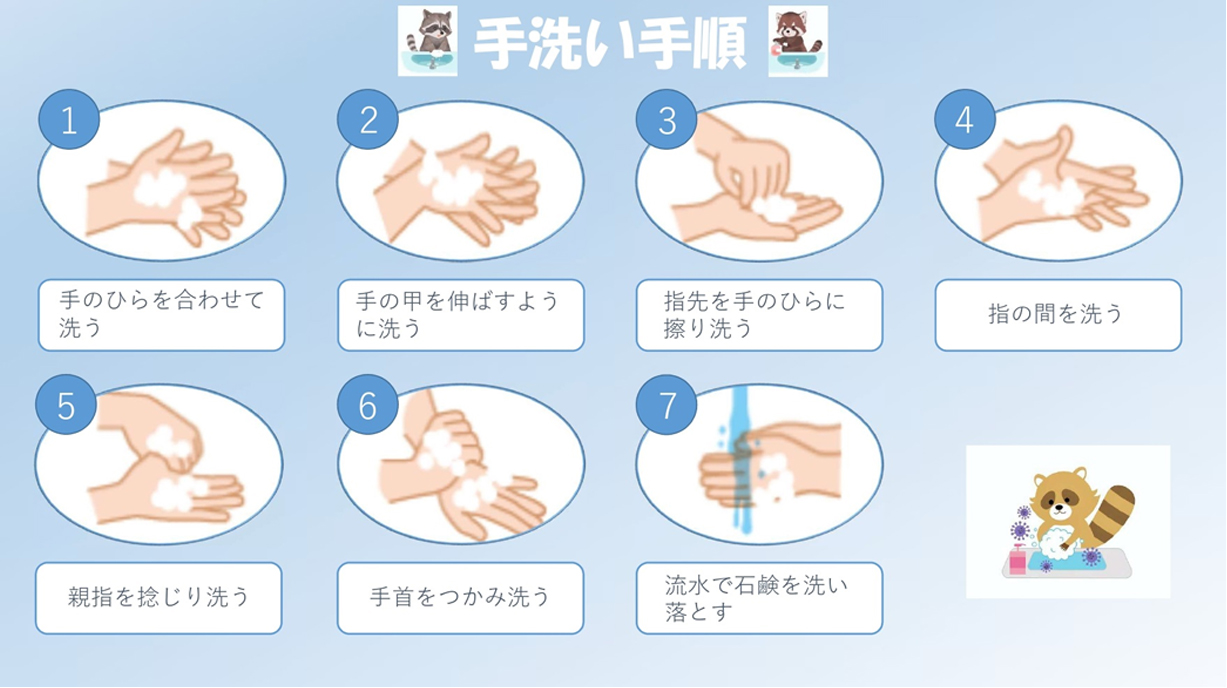 手洗い手順

1

手のひらを合わせて洗う

2

手の甲を伸ばすように洗う

3

指先を手のひらに擦り洗う

4

指の間を洗う

5

親指を捻じり洗う

6

手首をつかみ洗う

7

流水で石鹸を洗い落とす